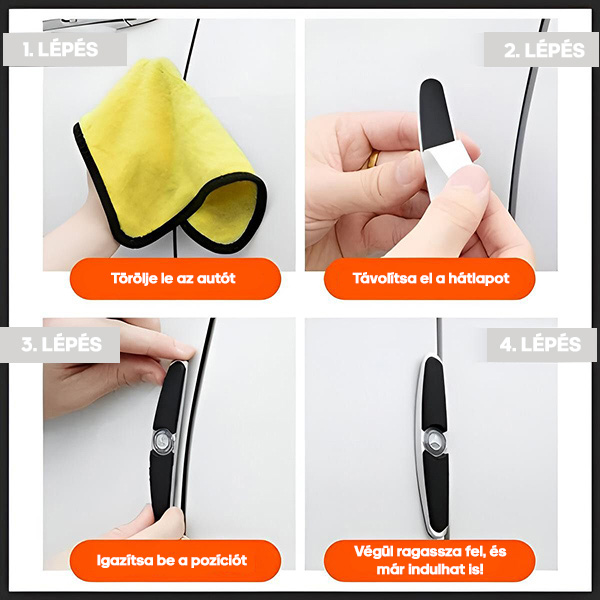 1. LÉPÉS

Törölje le az autót

2. LÉPÉS

Távolítsa el a hátlapot

3. LÉPÉS

Igazítsa be a pozíciót

4. LÉPÉS

Végül ragassza fel, és már indulhat is!