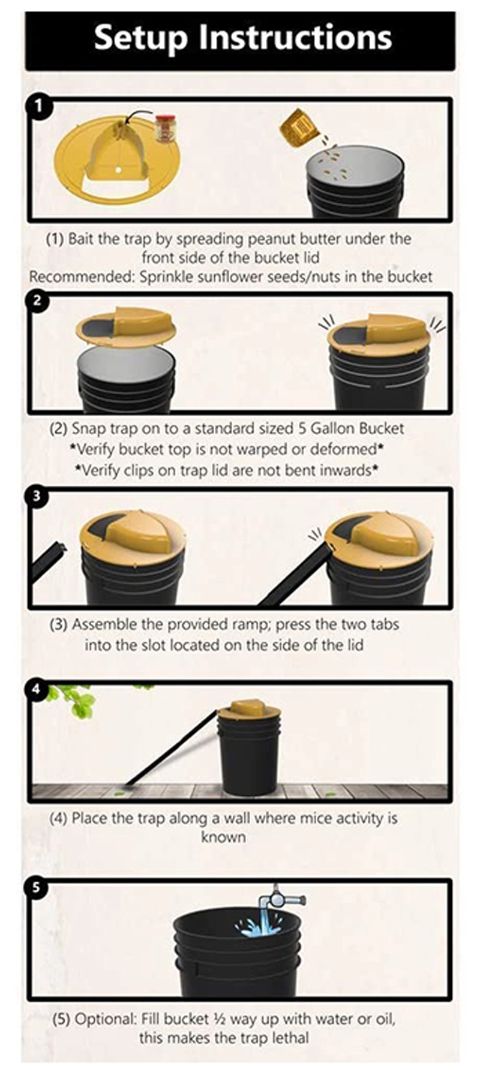 Setup Instructions

1

(1) Bait the trap by spreading peanut butter under the front side of the bucket lid
Recommended: Sprinkle sunflower seeds/nuts in the bucket

2

(2) Snap trap on to a standard sized 5 Gallon Bucket
*Verify bucket top is not warped or deformed*
*Verify clips on trap lid are not bent inwards*

3

(3) Assemble the provided ramp; press the two tabs into the slot located on the side of the lid

4

(4) Place the trap along a wall where mice activity is known

5

(5) Optional: Fill bucket ½ way up with water or oil, this makes the trap lethal